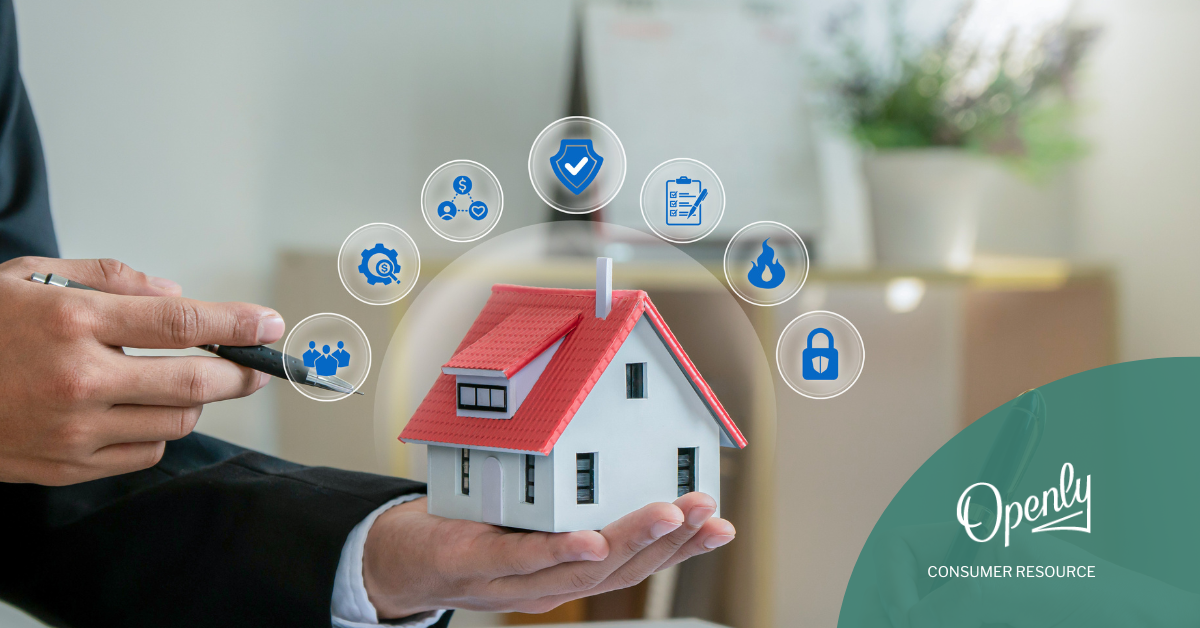 Openly
CONSUMER RESOURCE